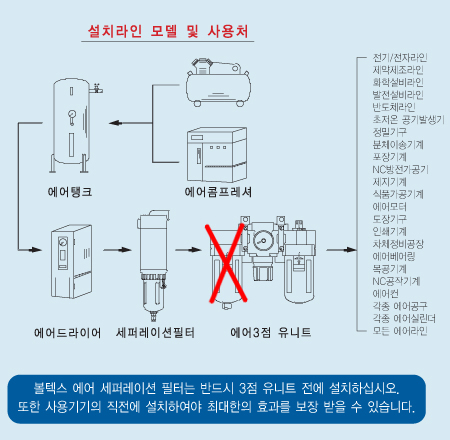 설치라인 모델 및 사용처

에어탱크

에어콤프레셔

에어드라이어

세퍼레이션필터

에어3점 유니트

전기/전자라인
제약제조라인
화학설비라인
발전설비라인
반도체라인
초저온 공기발생기
정밀기구
분체이송기계
포장기계
NC방전가공기
제지기계
식품가공기계
에어모터
도장기구
인쇄기계
차체정비공장
에어베어링
목공기계
NC공작기계
에어건
각종 에어공구
각종 에어실린더
모든 에어라인

볼텍스 에어 세퍼레이션 필터는 반드시 3점 유니트 전에 설치하십시오.
또한 사용기기의 직전에 설치하여야 최대한의 효과를 보장 받을 수 있습니다.